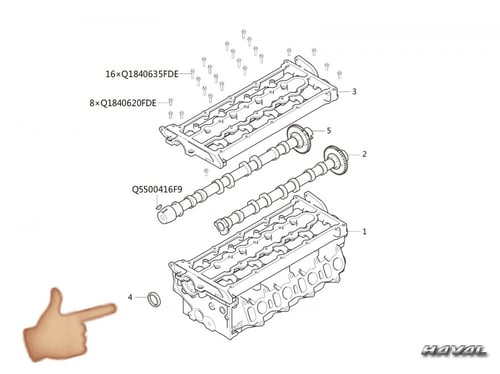 16×Q1840635FDE
8×Q1840620FDE
3
5
2
Q5500416F9
1
4
HAVAL