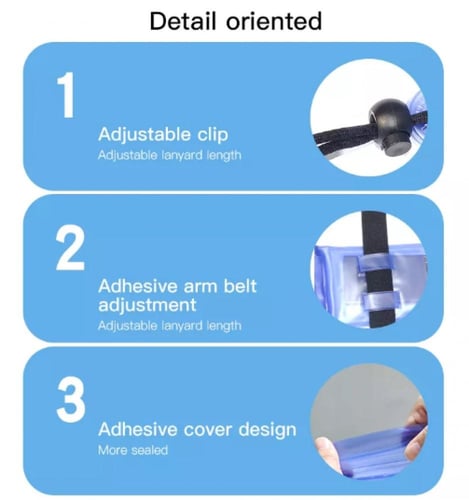 Detail oriented

1

Adjustable clip

Adjustable lanyard length

2

Adhesive arm belt adjustment

Adjustable lanyard length

3

Adhesive cover design

More sealed