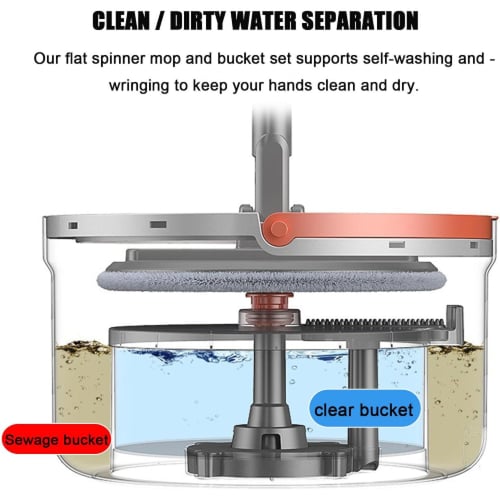 CLEAN / DIRTY WATER SEPARATION

Our flat spinner mop and bucket set supports self-washing and - wringing to keep your hands clean and dry.

clear bucket

Sewage bucket