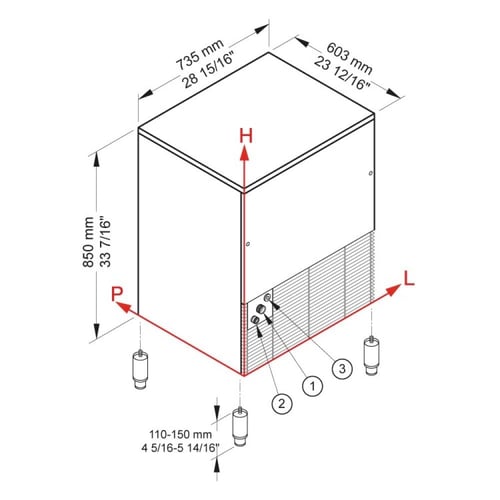 735 mm
28 15/16"

603 mm
23 12/16"

H

850 mm
33 7/16"

P

L

3

1

2

110-150 mm
4 5/16-5 14/16"