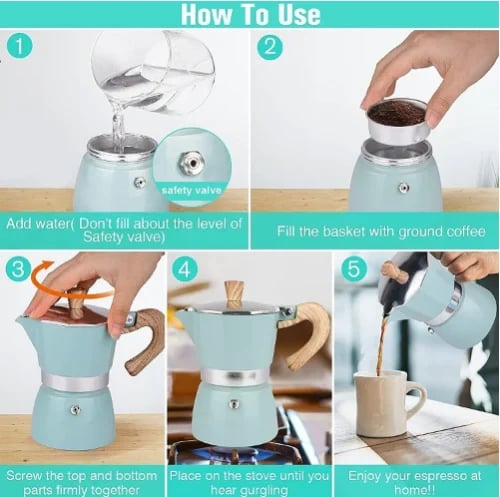 How To Use

1

safety valve

Add water( Don't fill about the level of Safety valve)

2

Fill the basket with ground coffee

3

Screw the top and bottom parts firmly together

4

Place on the stove until you hear gurgling

5

Enjoy your espresso at home!!