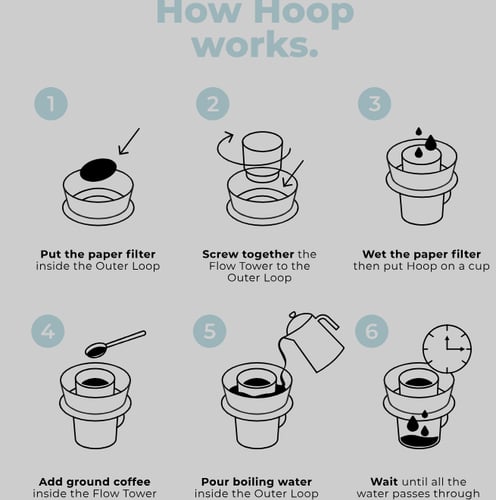 How Hoop works.

1

Put the paper filter inside the Outer Loop

2

Screw together the Flow Tower to the Outer Loop

3

Wet the paper filter then put Hoop on a cup

4

Add ground coffee inside the Flow Tower

5

Pour boiling water inside the Outer Loop

6

Wait until all the water passes through