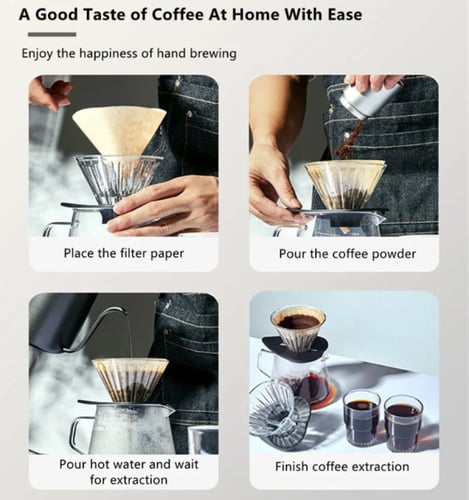 A Good Taste of Coffee At Home With Ease

Enjoy the happiness of hand brewing

Place the filter paper

Pour the coffee powder

Pour hot water and wait for extraction

Finish coffee extraction