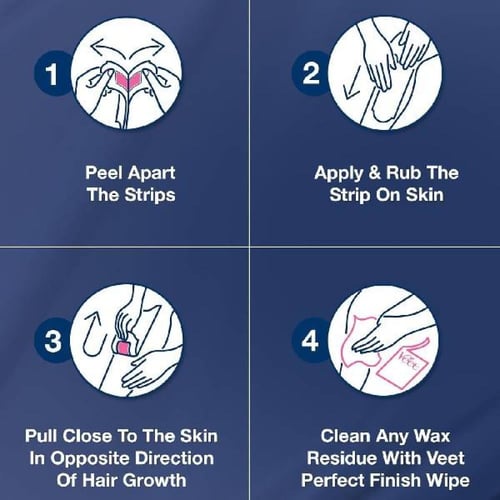 1

Peel Apart The Strips

2

Apply & Rub The Strip On Skin

3

Pull Close To The Skin In Opposite Direction Of Hair Growth

4

Veet

Clean Any Wax Residue With Veet Perfect Finish Wipe