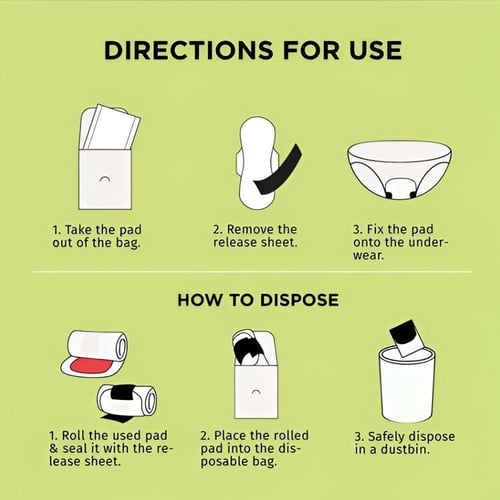 DIRECTIONS FOR USE

1. Take the pad out of the bag.

2. Remove the release sheet.

3. Fix the pad onto the underwear.

HOW TO DISPOSE

1. Roll the used pad & seal it with the release sheet.

2. Place the rolled pad into the disposable bag.

3. Safely dispose in a dustbin.