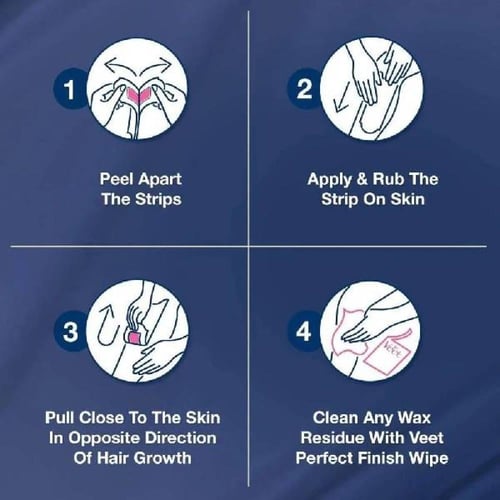 1

Peel Apart The Strips

2

Apply & Rub The Strip On Skin

3

Pull Close To The Skin In Opposite Direction Of Hair Growth

4

Veet

Clean Any Wax Residue With Veet Perfect Finish Wipe