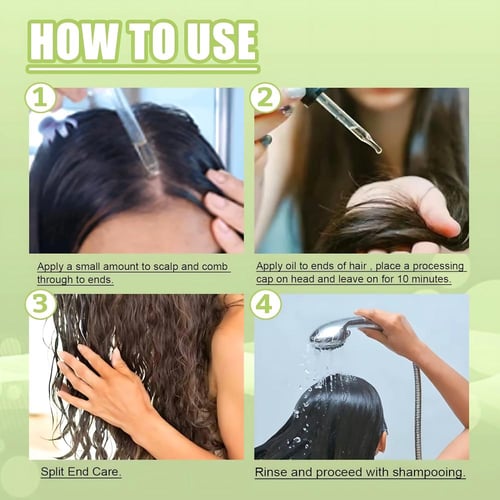 HOW TO USE

1

Apply a small amount to scalp and comb through to ends.

2

Apply oil to ends of hair , place a processing cap on head and leave on for 10 minutes.

3

Split End Care.

4

Rinse and proceed with shampooing.