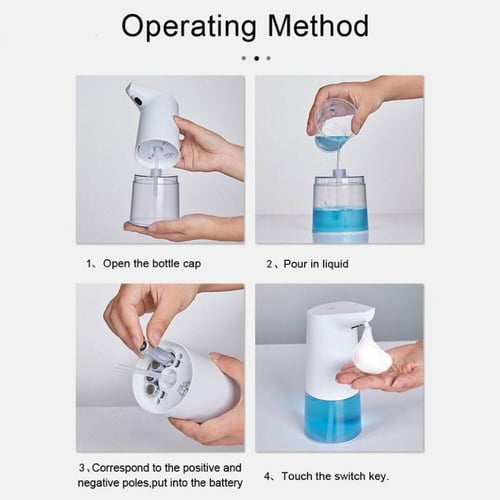 Operating Method

1、Open the bottle cap

2、Pour in liquid

3、Correspond to the positive and negative poles,put into the battery

4、Touch the switch key.