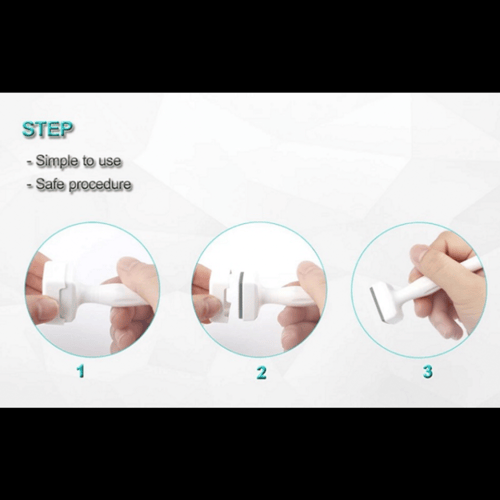 STEP

- Simple to use
- Safe procedure

1

2

3