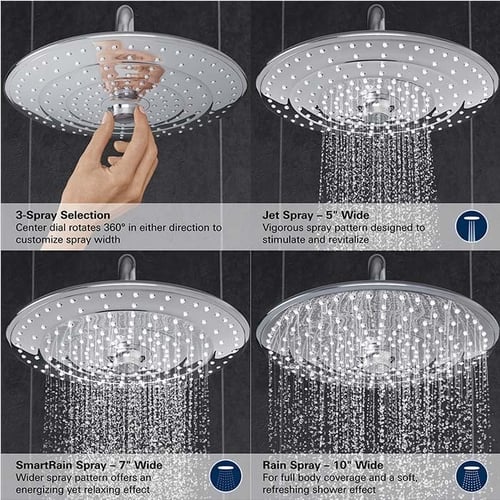 3-Spray Selection
Center dial rotates 360° in either direction to customize spray width

Jet Spray – 5" Wide
Vigorous spray pattern designed to stimulate and revitalize

SmartRain Spray – 7" Wide
Wider spray pattern offers an energizing yet relaxing effect

Rain Spray – 10" Wide
For full body coverage and a soft, refreshing shower effect