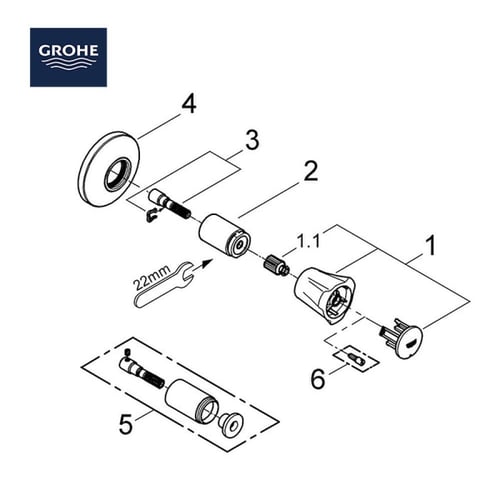 GROHE

4

3

2

1.1

1

22mm

6

5