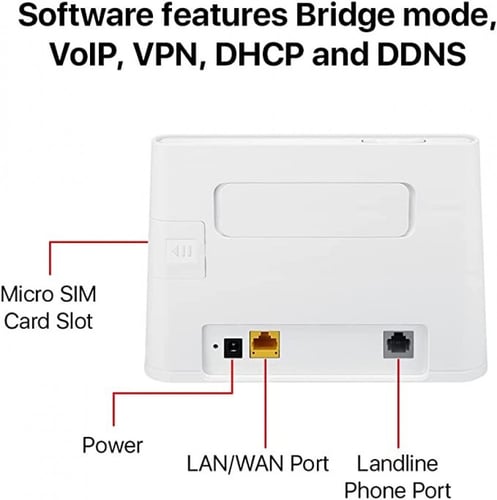 Software features Bridge mode, VoIP, VPN, DHCP and DDNS

Micro SIM Card Slot

Power

LAN/WAN Port

Landline Phone Port