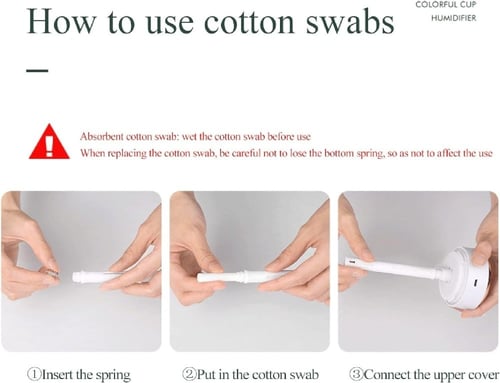 How to use cotton swabs

COLORFUL CUP
HUMIDIFIER

Absorbent cotton swab: wet the cotton swab before use
When replacing the cotton swab, be careful not to lose the bottom spring, so as not to affect the use

①Insert the spring

②Put in the cotton swab

③Connect the upper cover