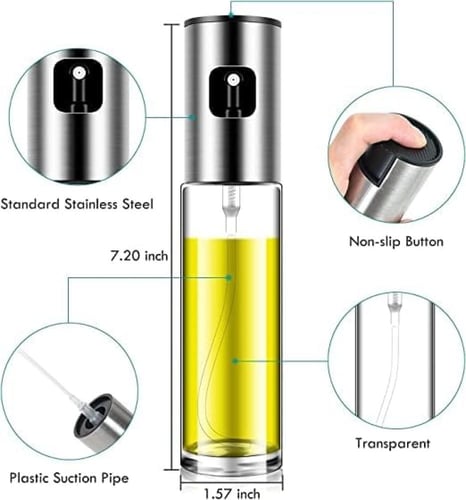 Standard Stainless Steel

Non-slip Button

7.20 inch

Transparent

Plastic Suction Pipe

1.57 inch