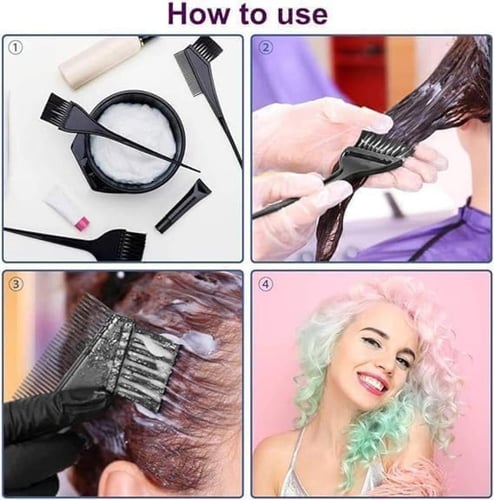 How to use

①

②

③

④