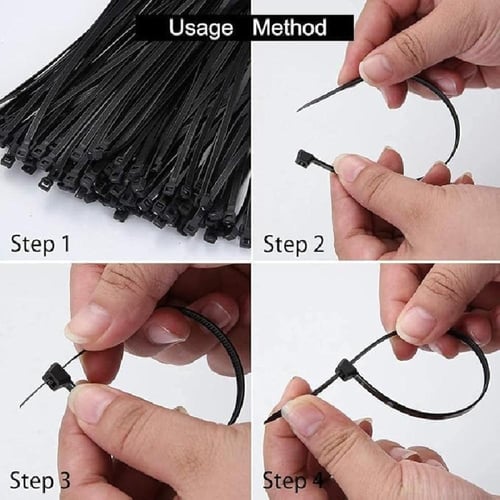 Usage Method

Step 1

Step 2

Step 3

Step 4