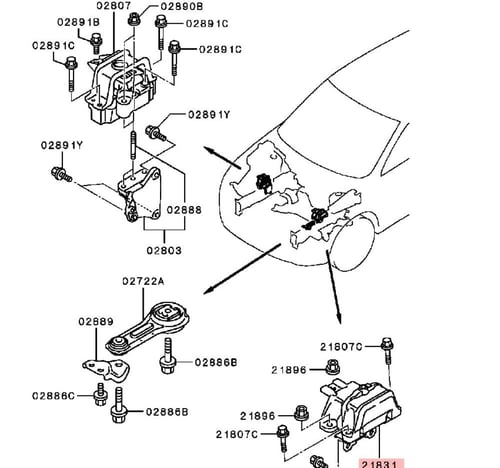 02807
02890B
02891B
02891C
02891C
02891C
02891Y
02891Y
02888
02803
02722A
02889
02886B
02886C
02886B
21807C
21896
21896
21807C
21831