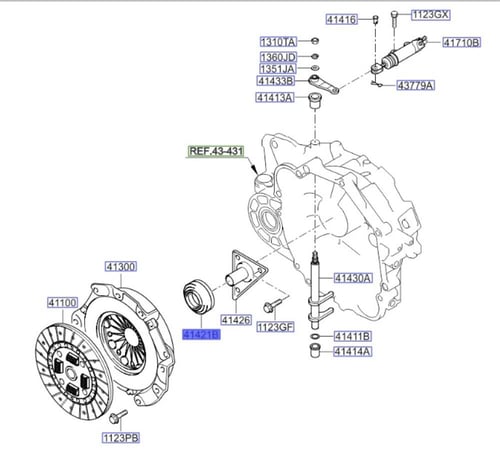 41416
1123GX
1310TA
41710B
1360JD
1351JA
41433B
43779A
41413A
REF.43-431
41300
41100
41430A
41426
1123GF
41421B
41411B
41414A
1123PB