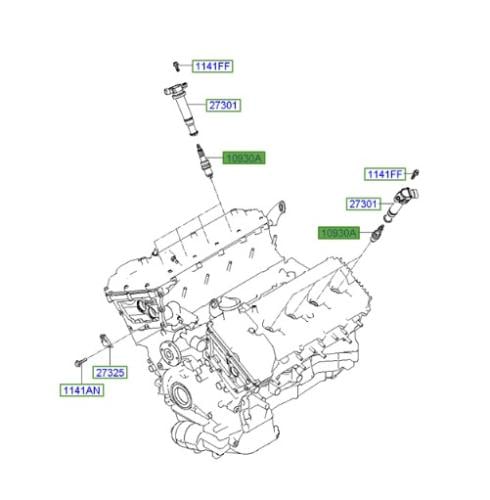 1141FF
27301
10930A
1141FF
27301
10930A
27325
1141AN