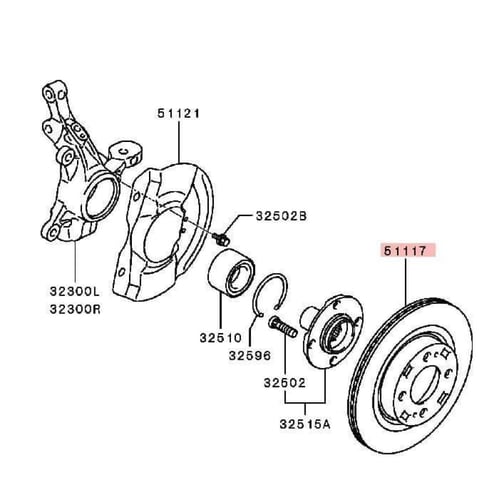 51121

32502B

51117

32300L
32300R

32510

32596

32502

32515A