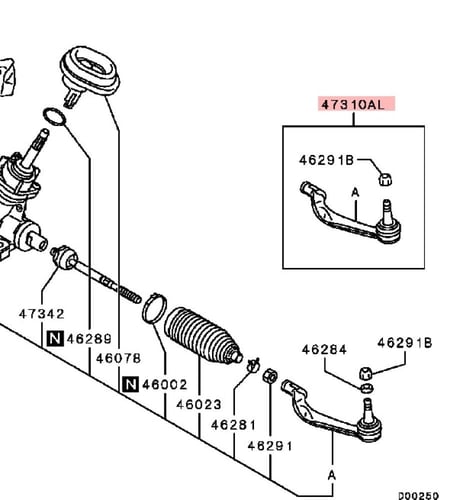 47310AL

46291B

A

47342

N 46289

46078

N 46002

46023

46281

46291

46284

46291B

A

D00250