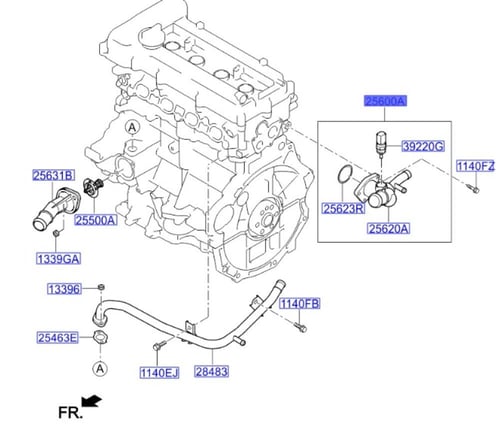 25600A
A
39220G
1140FZ
25631B
25623R
25500A
25620A
1339GA
13396
1140FB
25463E
A
1140EJ
28483
FR.