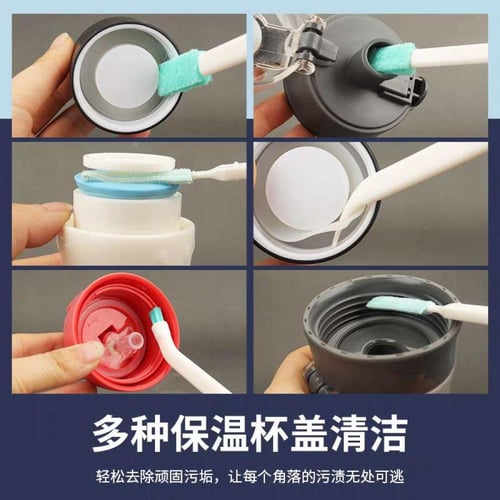 多种保温杯盖清洁

轻松去除顽固污垢，让每个角落的污渍无处可逃