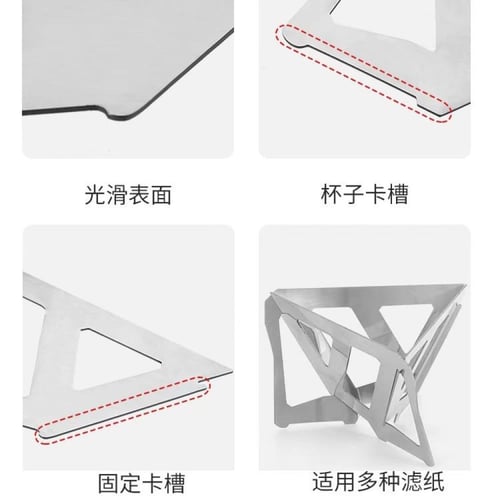 光滑表面

杯子卡槽

固定卡槽

适用多种滤纸