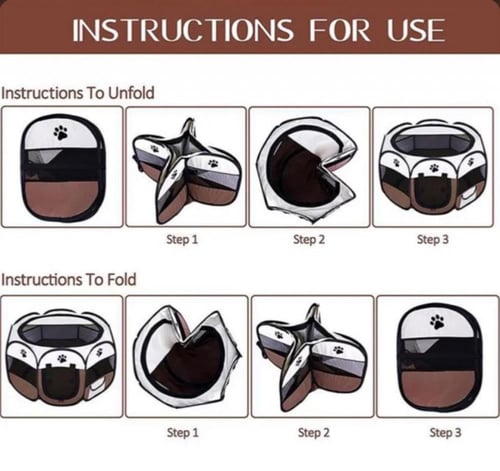 INSTRUCTIONS FOR USE

Instructions To Unfold

Step 1

Step 2

Step 3

Instructions To Fold

Step 1

Step 2

Step 3