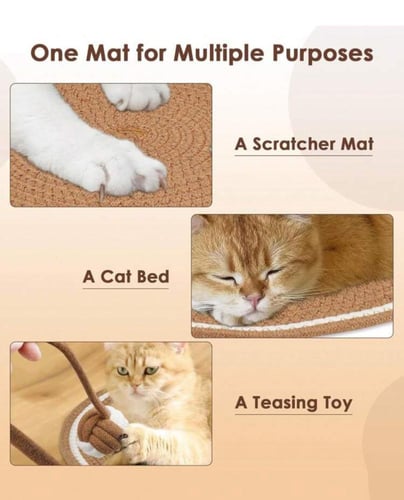 One Mat for Multiple Purposes

A Scratcher Mat

A Cat Bed

A Teasing Toy