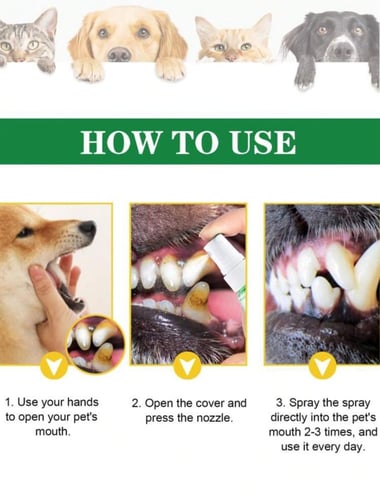 HOW TO USE

1. Use your hands to open your pet's mouth.

2. Open the cover and press the nozzle.

3. Spray the spray directly into the pet's mouth 2-3 times, and use it every day.