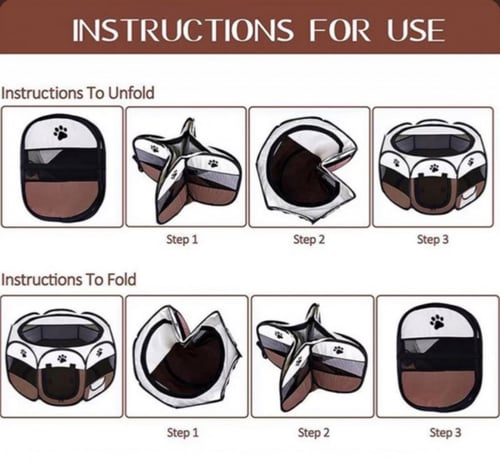 INSTRUCTIONS FOR USE

Instructions To Unfold

Step 1

Step 2

Step 3

Instructions To Fold

Step 1

Step 2

Step 3