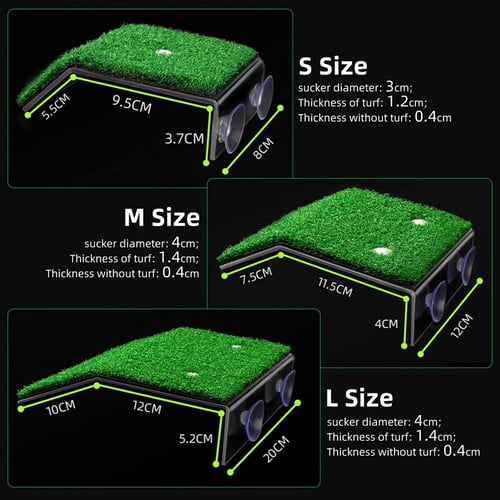 5.5CM
9.5CM
3.7CM
8CM

S Size
sucker diameter: 3cm;
Thickness of turf: 1.2cm;
Thickness without turf: 0.4cm

M Size
sucker diameter: 4cm;
Thickness of turf: 1.4cm;
Thickness without turf: 0.4cm

7.5CM
11.5CM
4CM
12CM

10CM
12CM
5.2CM
20CM

L Size
sucker diameter: 4cm;
Thickness of turf: 1.4cm;
Thickness without turf: 0.4cm