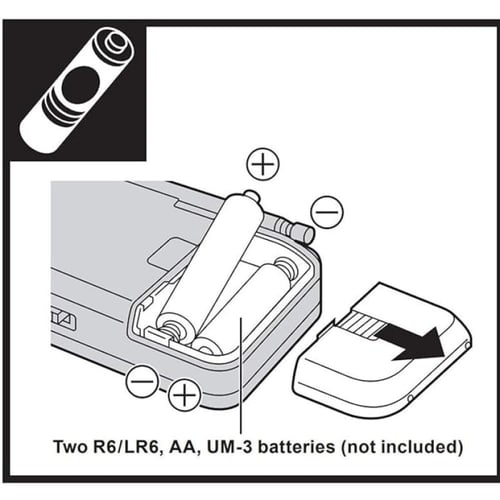 +

−

−

+

Two R6/LR6, AA, UM-3 batteries (not included)