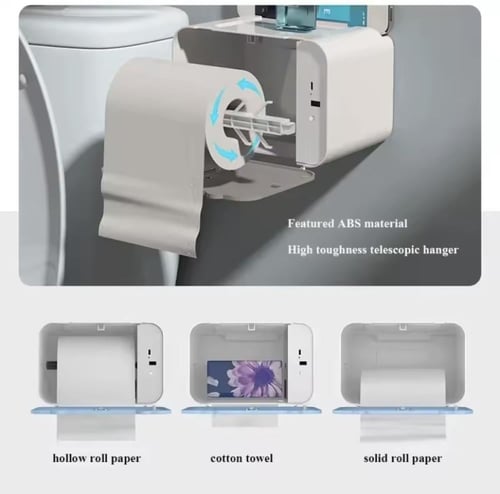 Featured ABS material

High toughness telescopic hanger

hollow roll paper

cotton towel

solid roll paper