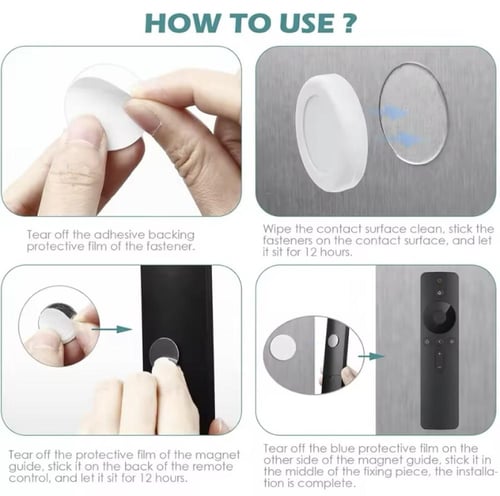 HOW TO USE ?

Tear off the adhesive backing protective film of the fastener.

Wipe the contact surface clean, stick the fasteners on the contact surface, and let it sit for 12 hours.

Tear off the protective film of the magnet guide, stick it on the back of the remote control, and let it sit for 12 hours.

Tear off the blue protective film on the other side of the magnet guide, stick it in the middle of the fixing piece, the installation is complete.