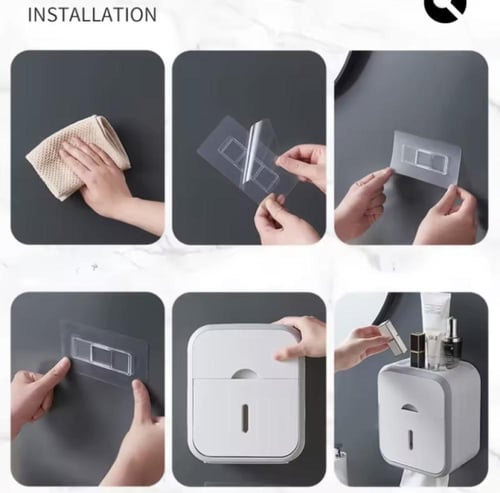 INSTALLATION