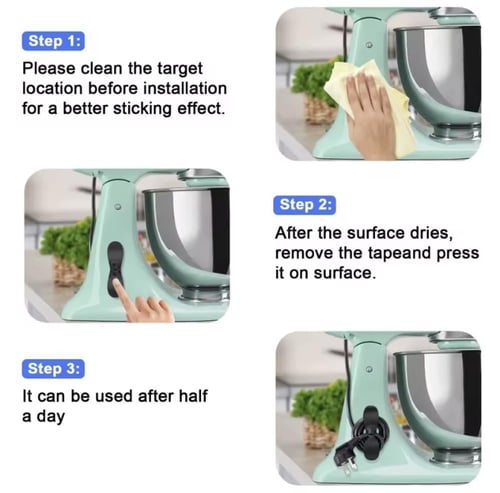 Step 1:

Please clean the target location before installation for a better sticking effect.

Step 2:

After the surface dries, remove the tapeand press it on surface.

Step 3:

It can be used after half a day