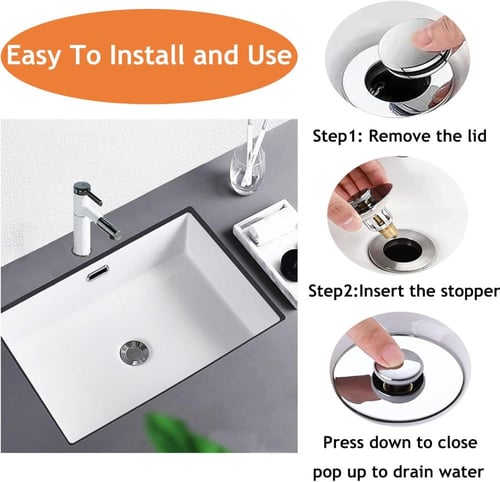 Easy To Install and Use

Step1: Remove the lid

Step2:Insert the stopper

Press down to close
pop up to drain water