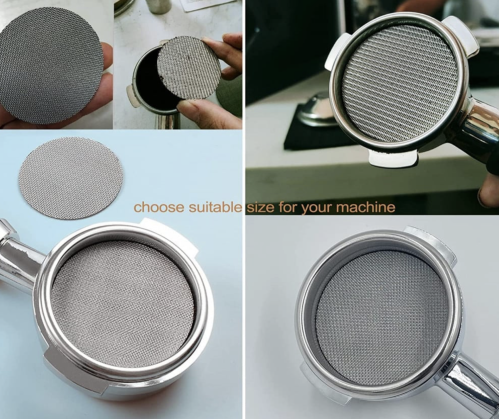 choose suitable size for your machine