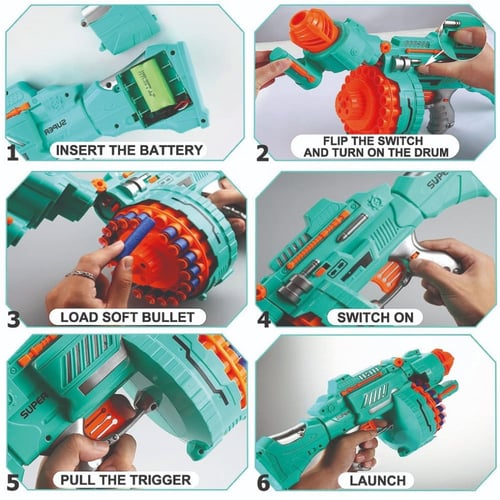 SUPER
1 INSERT THE BATTERY
2 FLIP THE SWITCH AND TURN ON THE DRUM
3 LOAD SOFT BULLET
SUPER
4 SWITCH ON
SUPER
5 PULL THE TRIGGER
6 LAUNCH