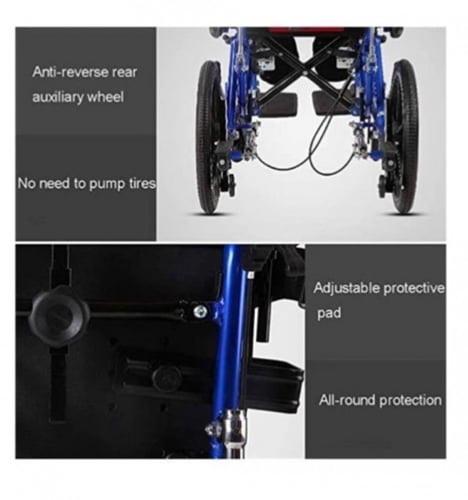 Anti-reverse rear auxiliary wheel

No need to pump tires

Adjustable protective pad

All-round protection