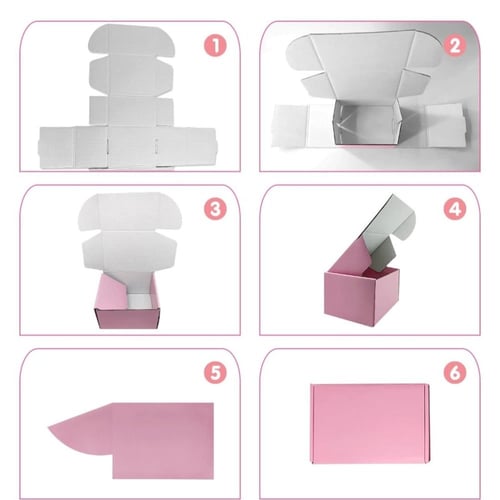 1

2

3

4

5

6