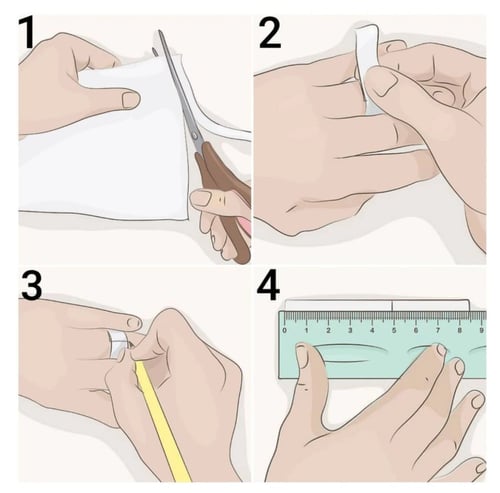 1
2
3
4
0 1 2 3 4 5 6 7 8 9