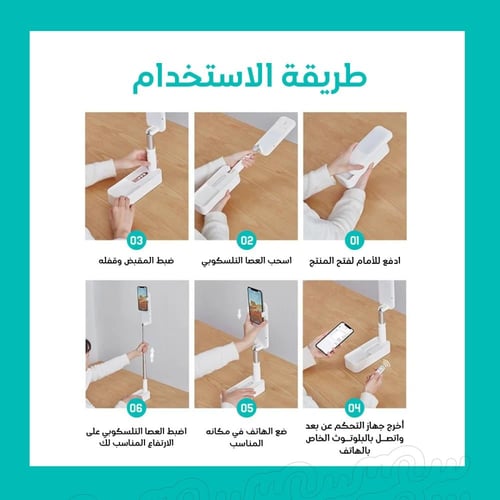 طريقة الاستخدام

01
ادفع للأمام لفتح المنتج

02
اسحب العصا التلسكوبي

03
ضبط المقبض وقفله

04
أخرج جهاز التحكم عن بعد واتصل بالبلوتوث الخاص بالهاتف

05
ضع الهاتف في مكانه المناسب

06
اضبط العصا التلسكوبي على الارتفاع المناسب لك