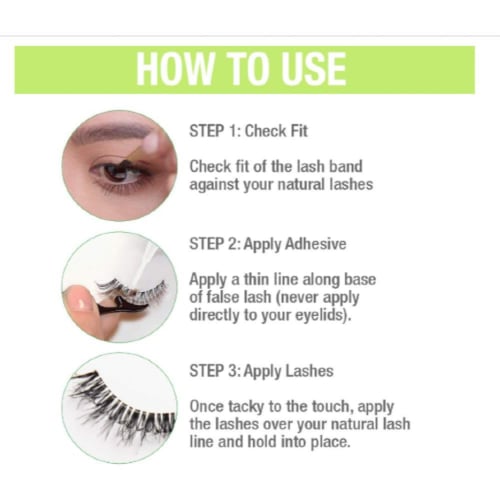 HOW TO USE

STEP 1: Check Fit

Check fit of the lash band against your natural lashes

STEP 2: Apply Adhesive

Apply a thin line along base of false lash (never apply directly to your eyelids).

STEP 3: Apply Lashes

Once tacky to the touch, apply the lashes over your natural lash line and hold into place.