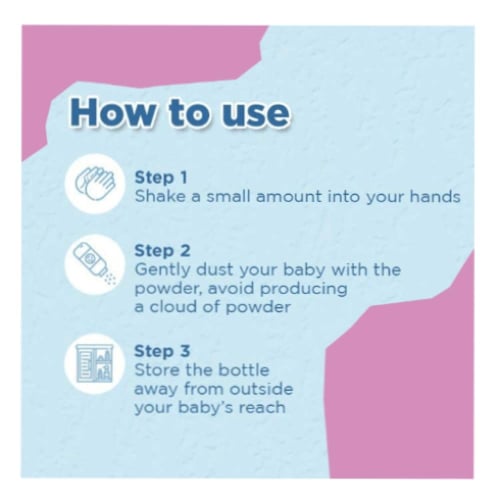 How to use

Step 1
Shake a small amount into your hands

Step 2
Gently dust your baby with the powder, avoid producing a cloud of powder

Step 3
Store the bottle away from outside your baby's reach