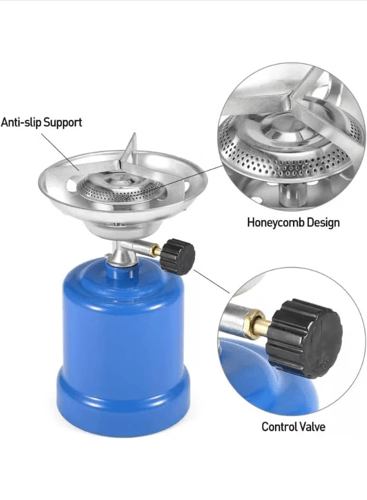 Anti-slip Support

Honeycomb Design

Control Valve