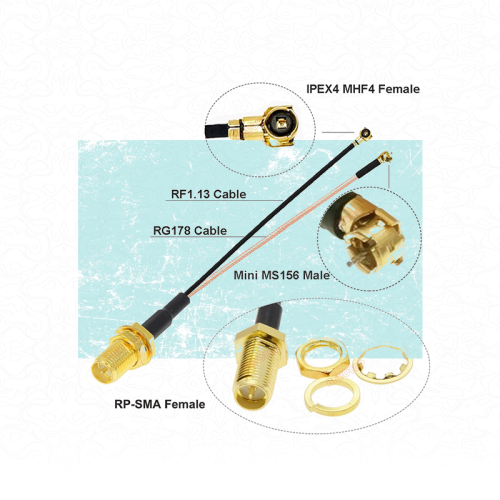 IPEX4 MHF4 Female

RF1.13 Cable

RG178 Cable

Mini MS156 Male

RP-SMA Female