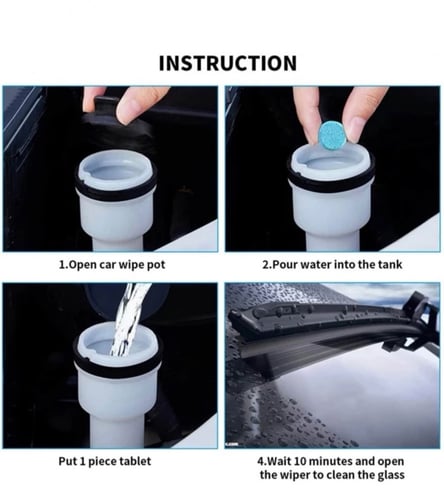 INSTRUCTION

1.Open car wipe pot

2.Pour water into the tank

Put 1 piece tablet

4.Wait 10 minutes and open the wiper to clean the glass